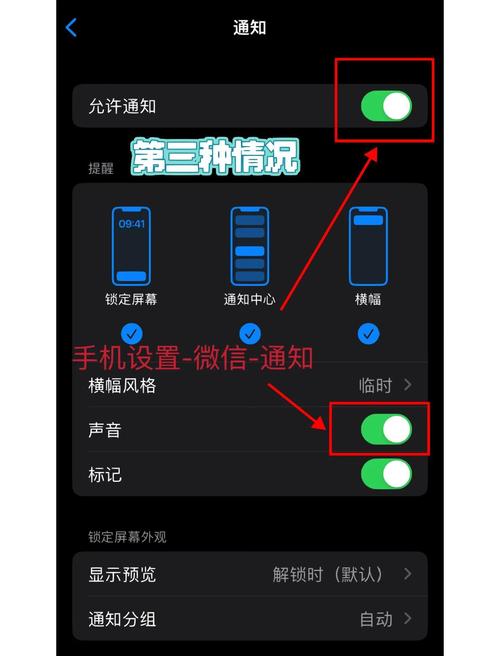 通知

允许通知

第三种情况

提醒

09:41

锁定屏幕　通知中心　横幅

手机设置-微信-通知

横幅风格　临时

声音

标记

锁定屏幕外观

显示预览　解锁时（默认）

通知分组　自动